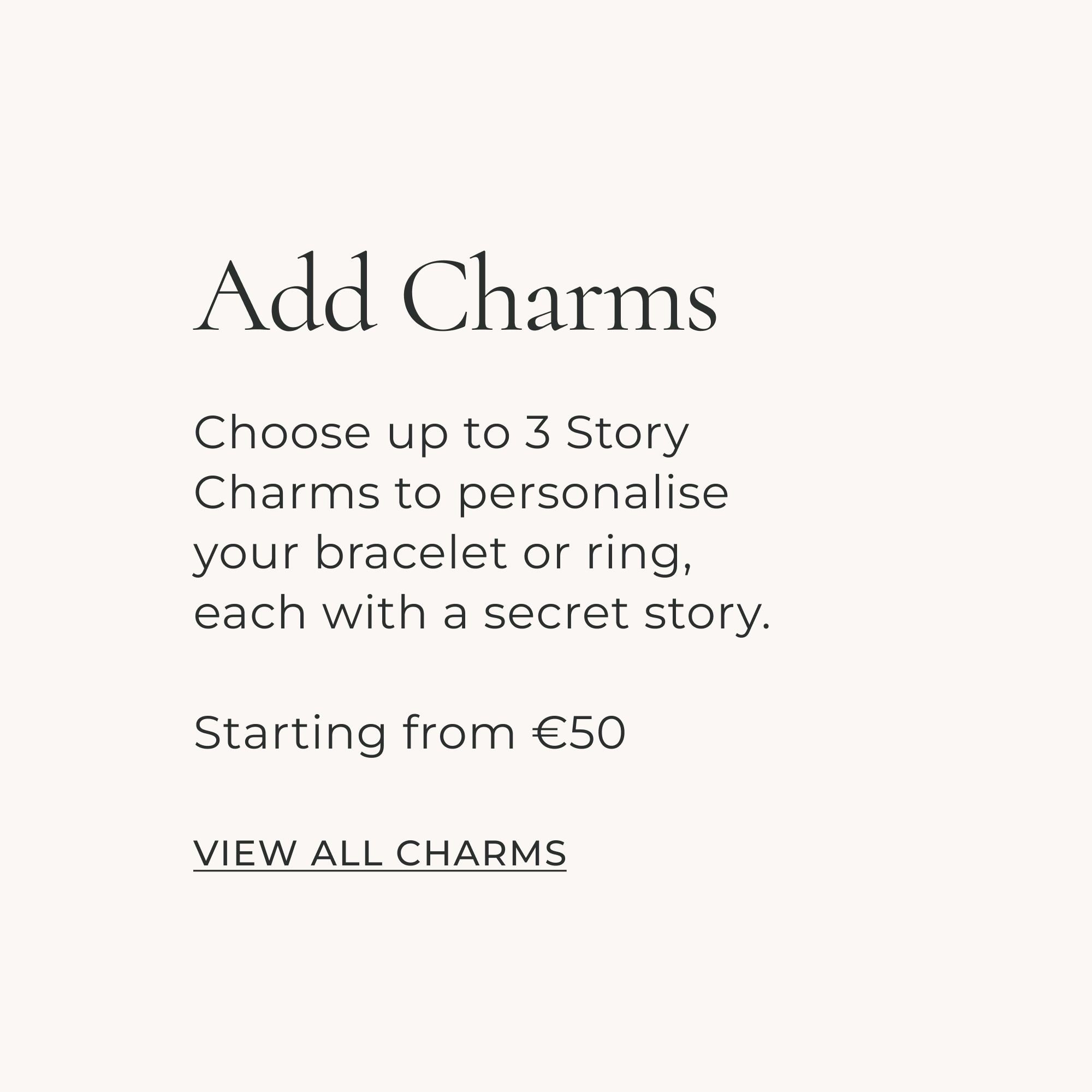 Add Charms

Choose up to 3 Story Charms to personalise your bracelet or ring, each with a secret story.

Starting from €50

VIEW ALL CHARMS